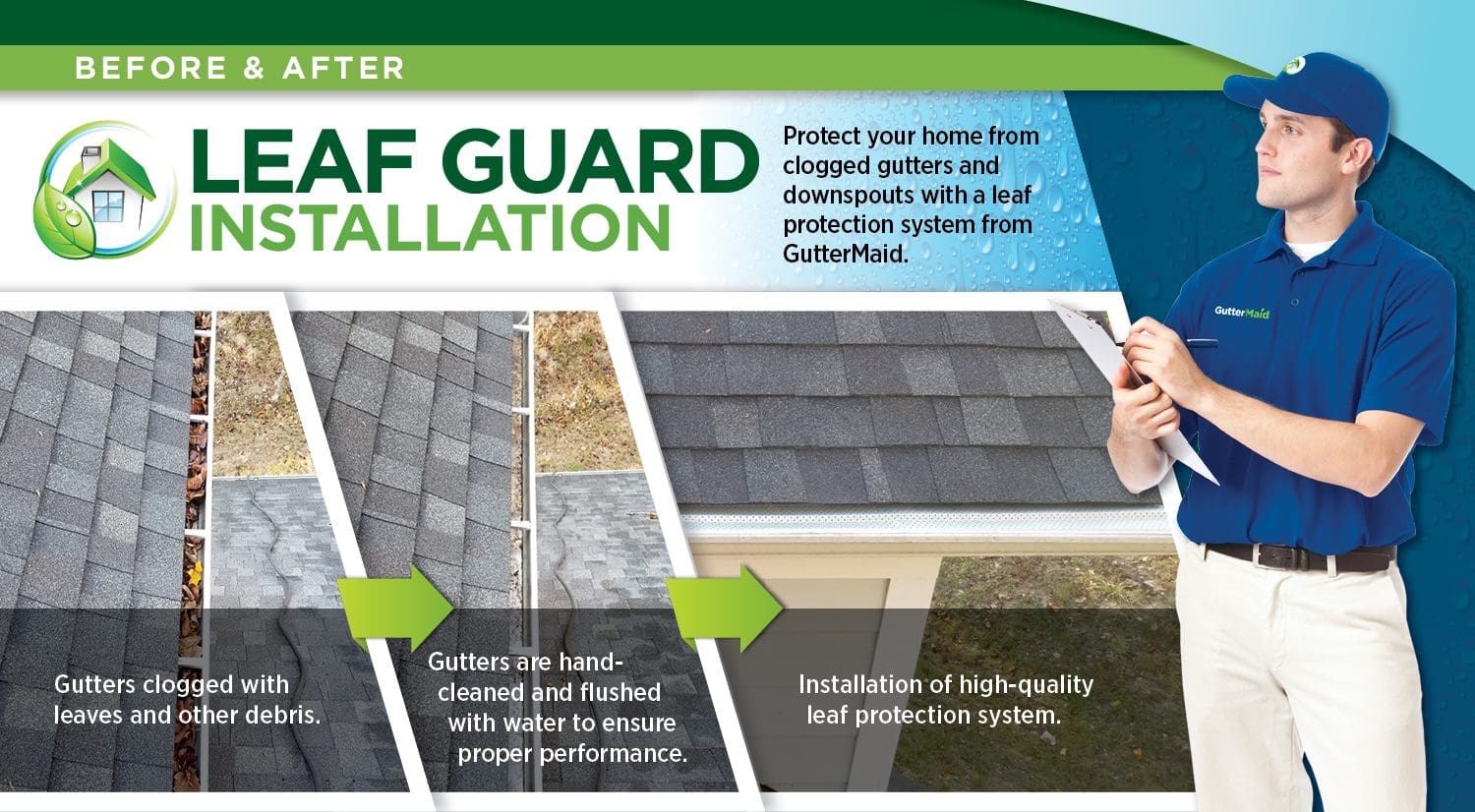 BEFORE & AFTER

LEAF GUARD INSTALLATION

Protect your home from clogged gutters and downspouts with a leaf protection system from GutterMaid.

GutterMaid

Gutters clogged with leaves and other debris.

Gutters are hand-cleaned and flushed with water to ensure proper performance.

Installation of high-quality leaf protection system.